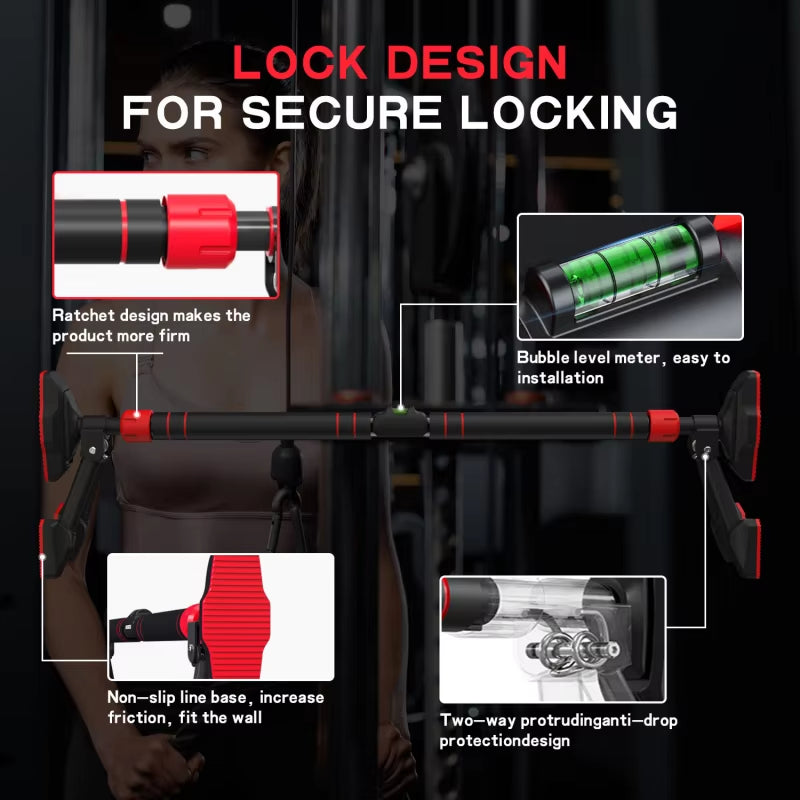 LOCK DESIGN
FOR SECURE LOCKING

Ratchet design makes the product more firm

Bubble level meter, easy to installation

Non—slip line base, increase friction, fit the wall

Two—way protrudinganti—drop protectiondesign