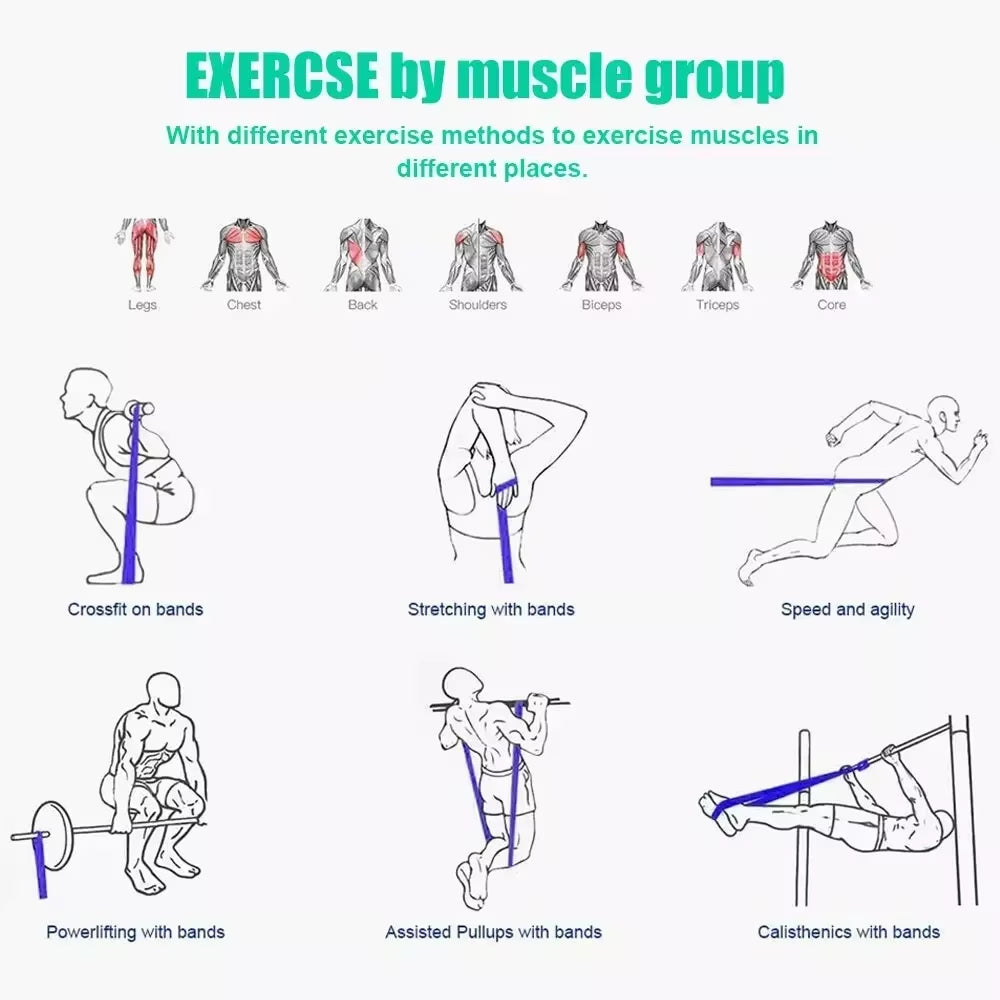 EXERCSE by muscle group

With different exercise methods to exercise muscles in different places.

Legs Chest Back Shoulders Biceps Triceps Core

Crossfit on bands

Stretching with bands

Speed and agility

Powerlifting with bands

Assisted Pullups with bands

Calisthenics with bands